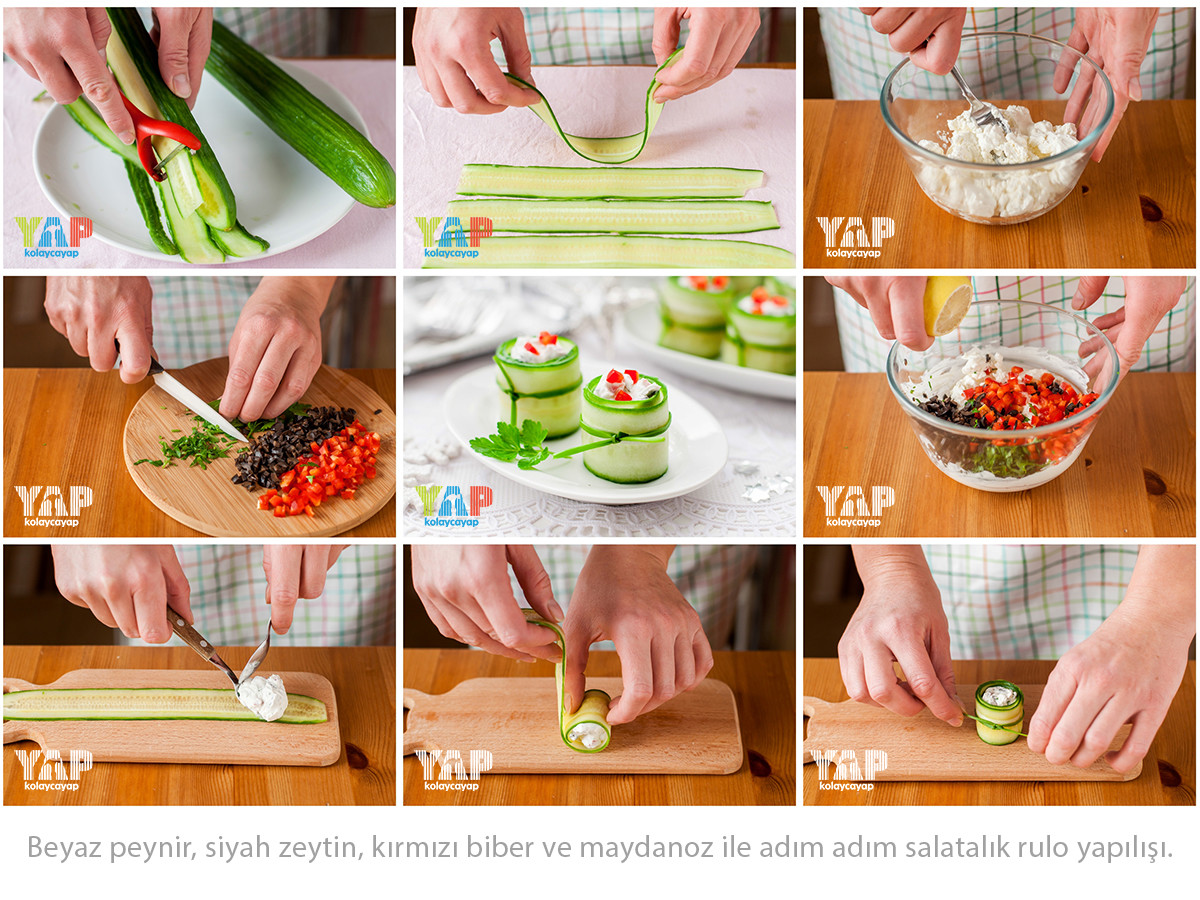 YAP
kolaycayap

YAP
kolaycayap

YAP
kolaycayap

YAP
kolaycayap

YAP
kolaycayap

YAP
kolaycayap

YAP
kolaycayap

YAP
kolaycayap

YAP
kolaycayap

Beyaz peynir, siyah zeytin, kırmızı biber ve maydanoz ile adım adım salatalık rulo yapılışı.